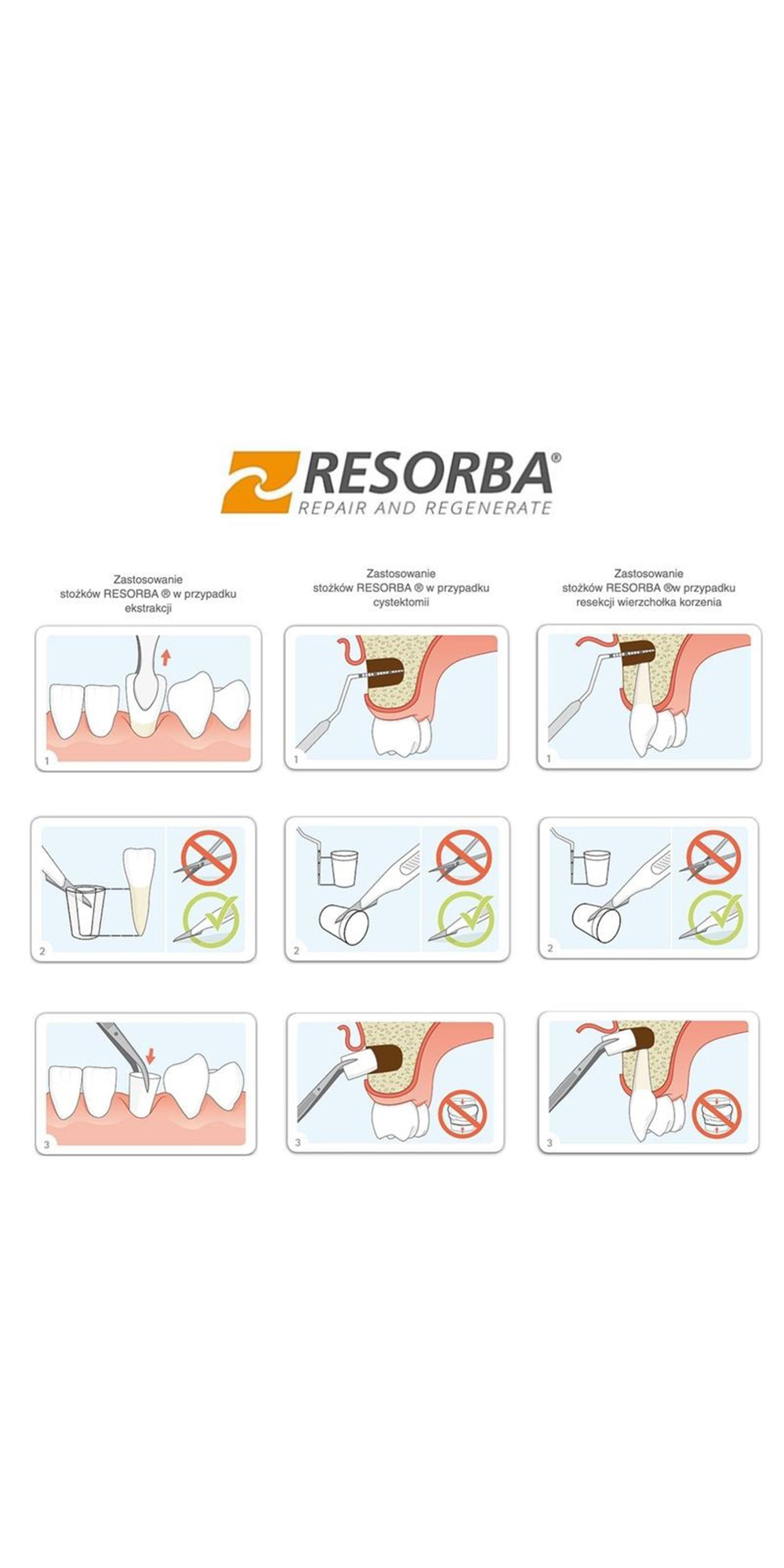 RESORBA®
REPAIR AND REGENERATE

Zastosowanie stożków RESORBA ® w przypadku ekstrakcji

1

2

3

Zastosowanie stożków RESORBA ® w przypadku cystektomii

1

2

3

Zastosowanie stożków RESORBA ®w przypadku resekcji wierzchołka korzenia

1

2

3